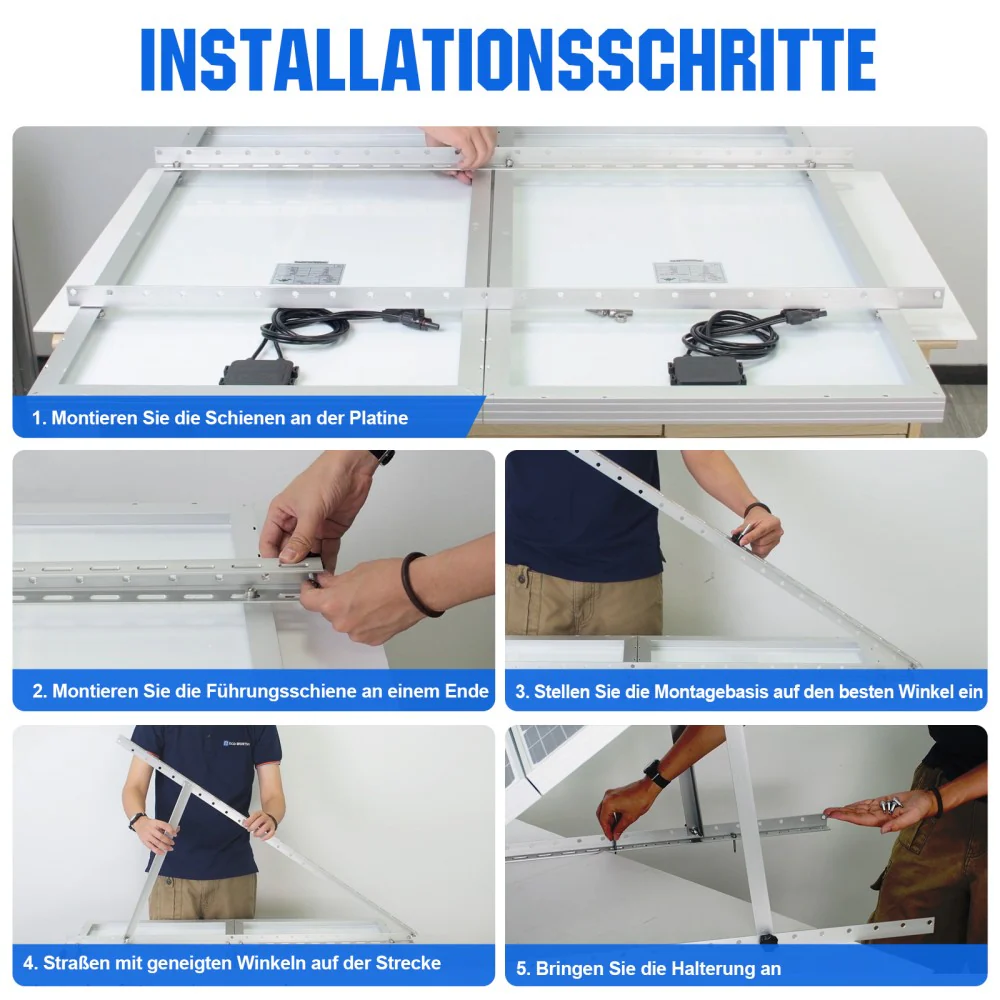 INSTALLATIONSSCHRITTE

1. Montieren Sie die Schienen an der Platine

2. Montieren Sie die Führungsschiene an einem Ende

3. Stellen Sie die Montagebasis auf den besten Winkel ein

4. Straßen mit geneigten Winkeln auf der Strecke

5. Bringen Sie die Halterung an